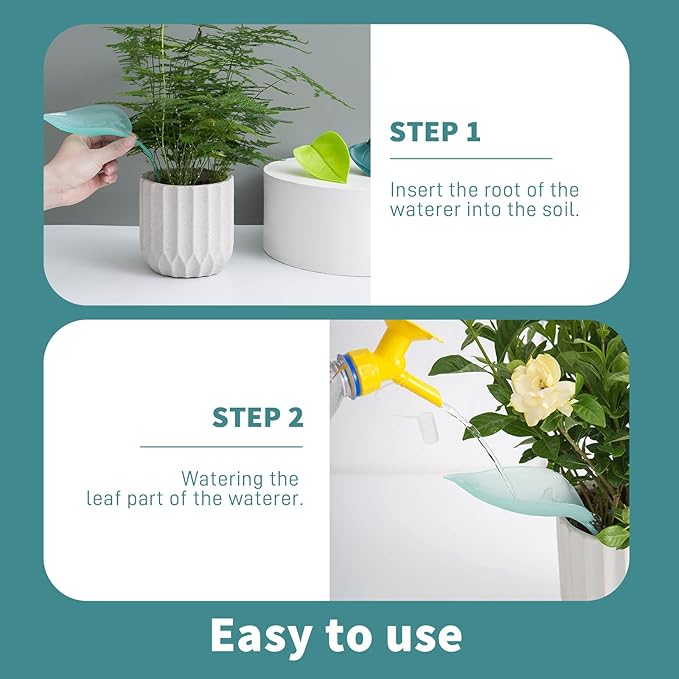 STEP 1

Insert the root of the waterer into the soil.

STEP 2

Watering the leaf part of the waterer.

Easy to use