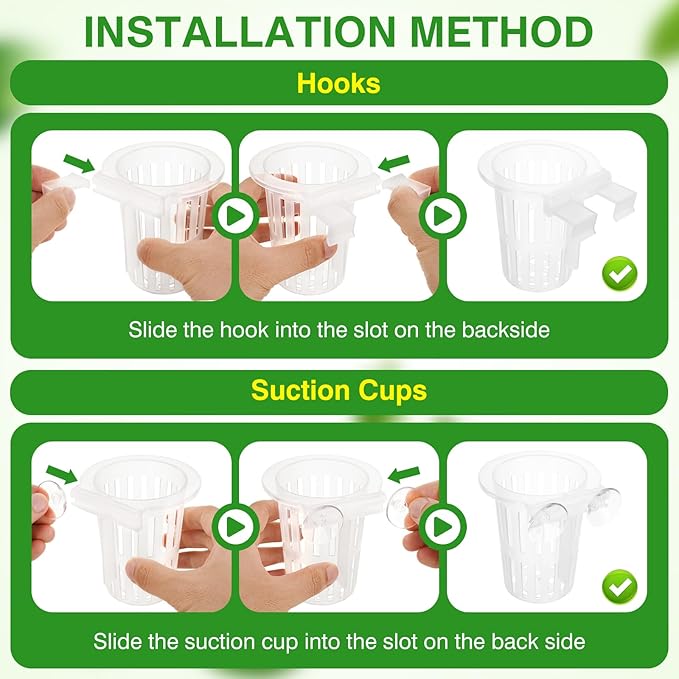 INSTALLATION METHOD

Hooks

Slide the hook into the slot on the backside

Suction Cups

Slide the suction cup into the slot on the back side