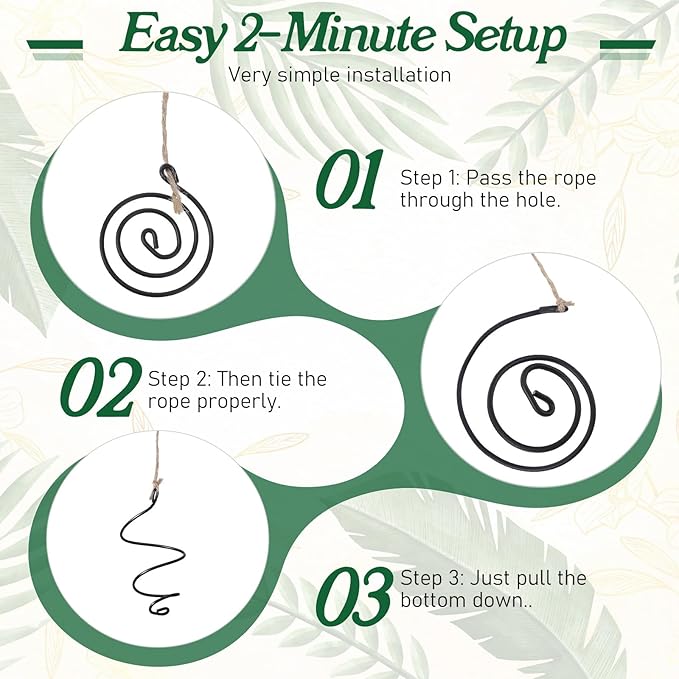 Easy 2-Minute Setup
Very simple installation

01 Step 1: Pass the rope through the hole.

02 Step 2: Then tie the rope properly.

03 Step 3: Just pull the bottom down..