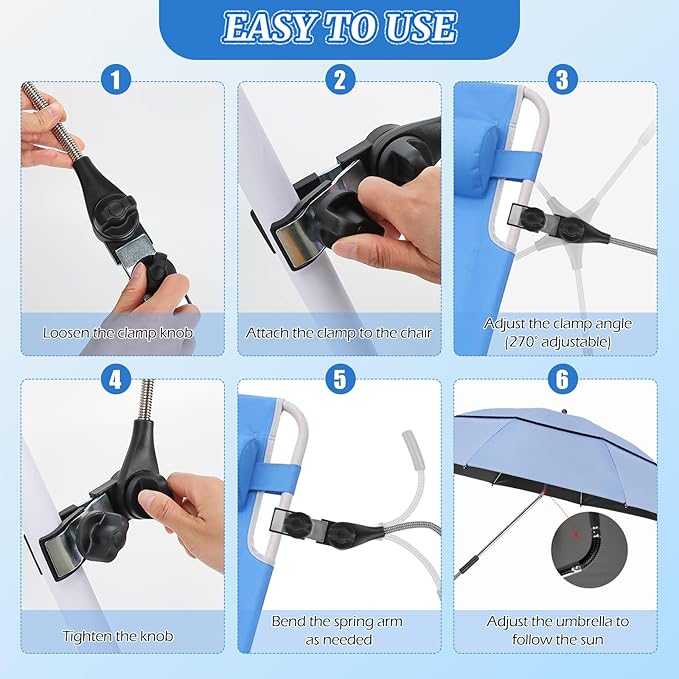 EASY TO USE

1
Loosen the clamp knob

2
Attach the clamp to the chair

3
Adjust the clamp angle (270° adjustable)

4
Tighten the knob

5
Bend the spring arm as needed

6
Adjust the umbrella to follow the sun