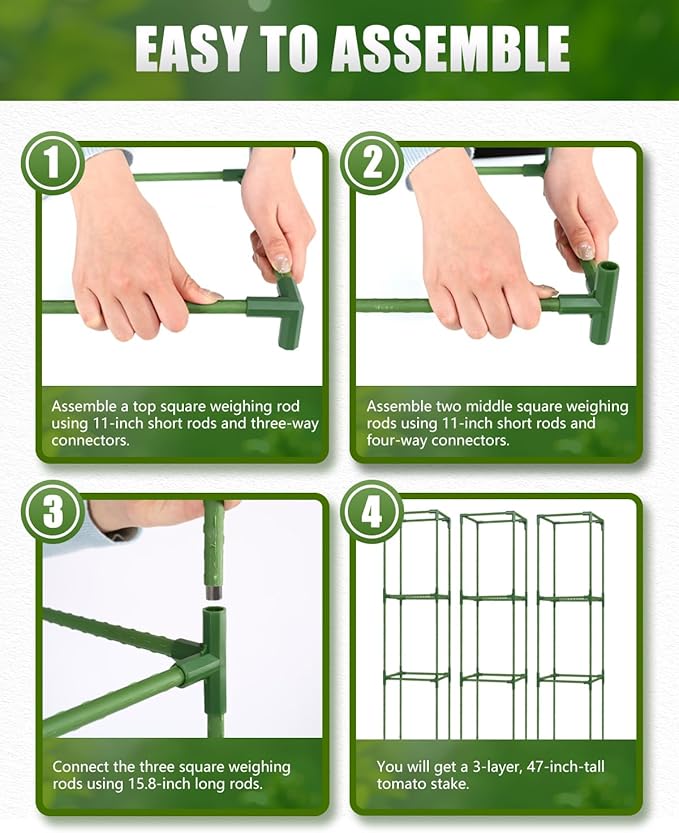 EASY TO ASSEMBLE

1

Assemble a top square weighing rod using 11-inch short rods and three-way connectors.

2

Assemble two middle square weighing rods using 11-inch short rods and four-way connectors.

3

Connect the three square weighing rods using 15.8-inch long rods.

4

You will get a 3-layer, 47-inch-tall tomato stake.