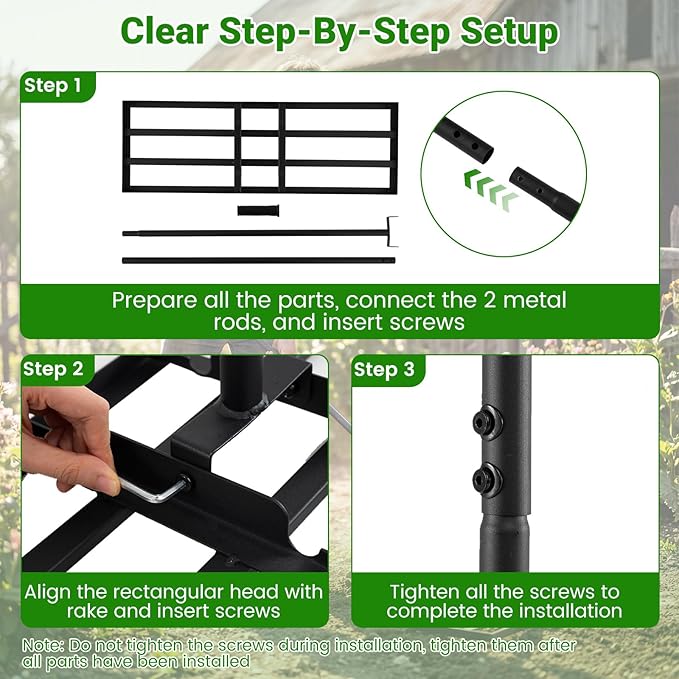 Clear Step-By-Step Setup

Step 1

Prepare all the parts, connect the 2 metal rods, and insert screws

Step 2

Align the rectangular head with rake and insert screws

Step 3

Tighten all the screws to complete the installation

Note: Do not tighten the screws during installation, tighten them after all parts have been installed