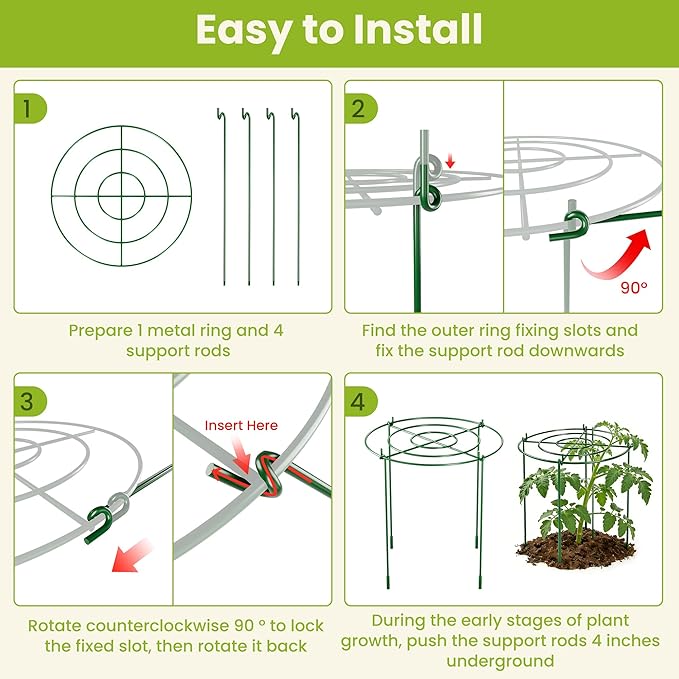 Easy to Install

1

Prepare 1 metal ring and 4 support rods

2

90°

Find the outer ring fixing slots and fix the support rod downwards

3

Insert Here

Rotate counterclockwise 90 ° to lock the fixed slot, then rotate it back

4

During the early stages of plant growth, push the support rods 4 inches underground