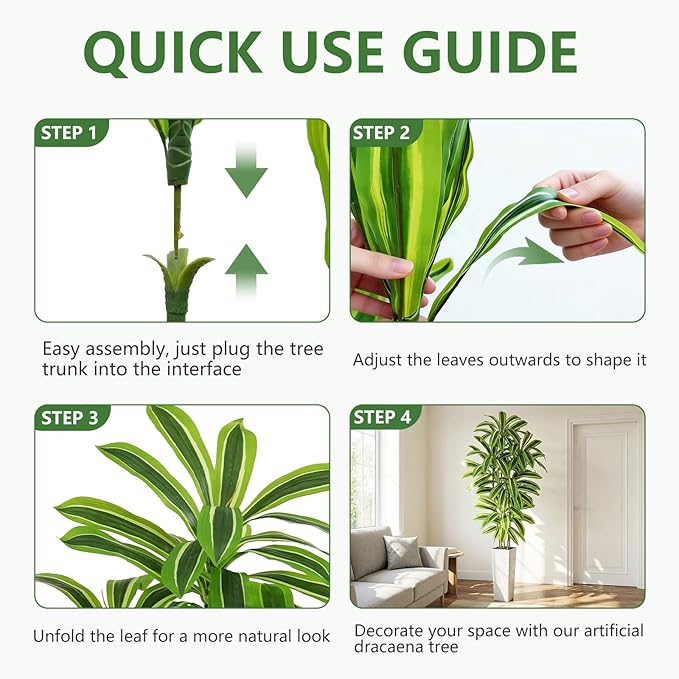 QUICK USE GUIDE

STEP 1

Easy assembly, just plug the tree trunk into the interface

STEP 2

Adjust the leaves outwards to shape it

STEP 3

Unfold the leaf for a more natural look

STEP 4

Decorate your space with our artificial dracaena tree