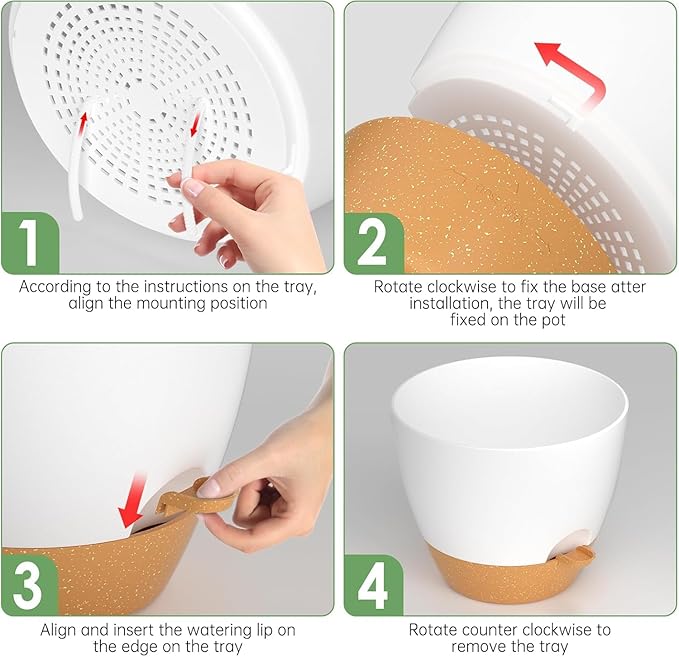 1

According to the instructions on the tray, align the mounting position

2

Rotate clockwise to fix the base atter installation, the tray will be fixed on the pot

3

Align and insert the watering lip on the edge on the tray

4

Rotate counter clockwise to remove the tray