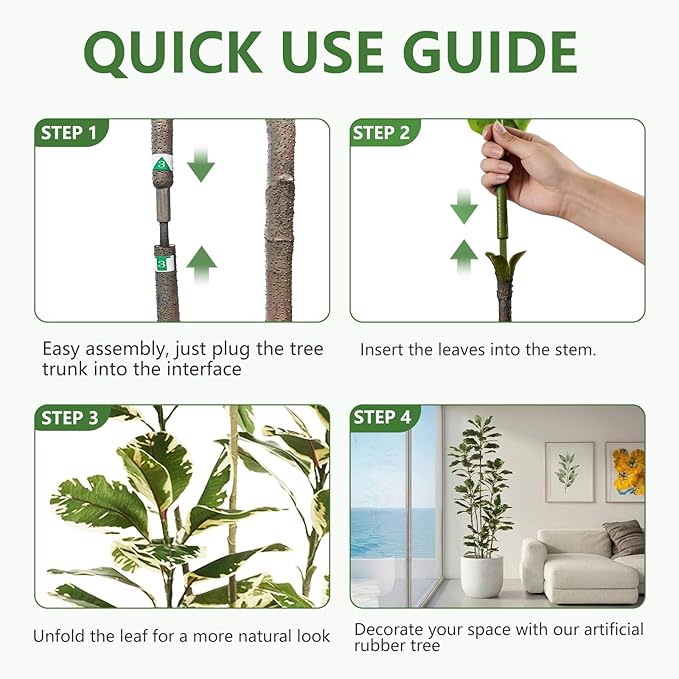 QUICK USE GUIDE

STEP 1

3

3

Easy assembly, just plug the tree trunk into the interface

STEP 2

Insert the leaves into the stem.

STEP 3

Unfold the leaf for a more natural look

STEP 4

Decorate your space with our artificial rubber tree