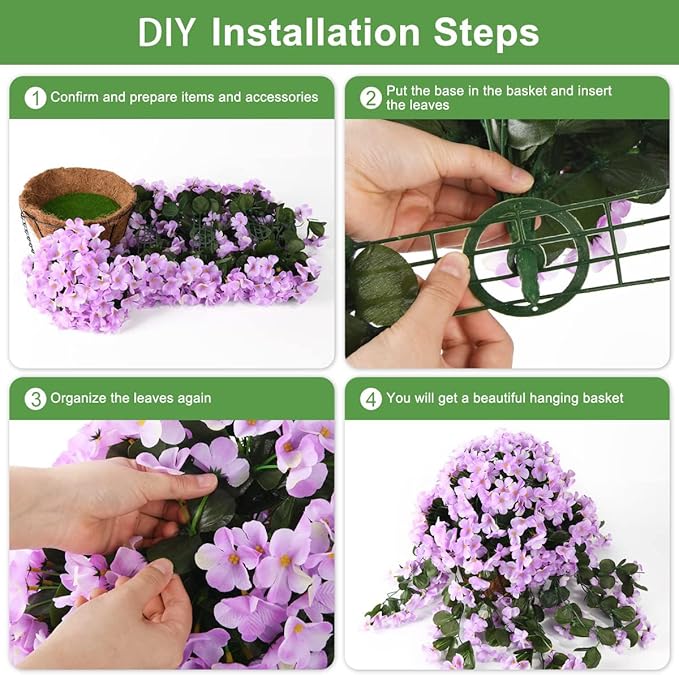 DIY Installation Steps

1 Confirm and prepare items and accessories

2 Put the base in the basket and insert the leaves

3 Organize the leaves again

4 You will get a beautiful hanging basket