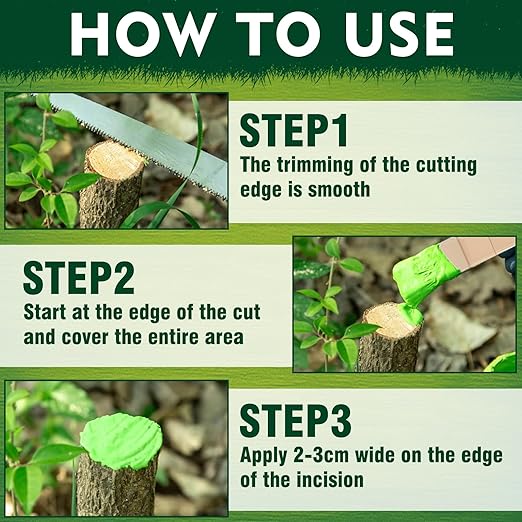 HOW TO USE

STEP1
The trimming of the cutting edge is smooth

STEP2
Start at the edge of the cut and cover the entire area

STEP3
Apply 2-3cm wide on the edge of the incision