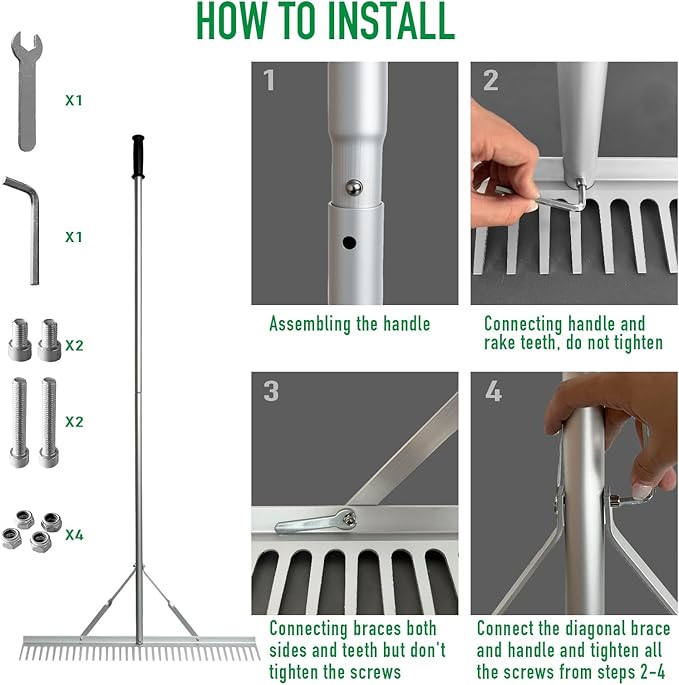 HOW TO INSTALL

X1

X1

X2

X2

X4

1

Assembling the handle

2

Connecting handle and rake teeth, do not tighten

3

Connecting braces both sides and teeth but don't tighten the screws

4

Connect the diagonal brace and handle and tighten all the screws from steps 2-4