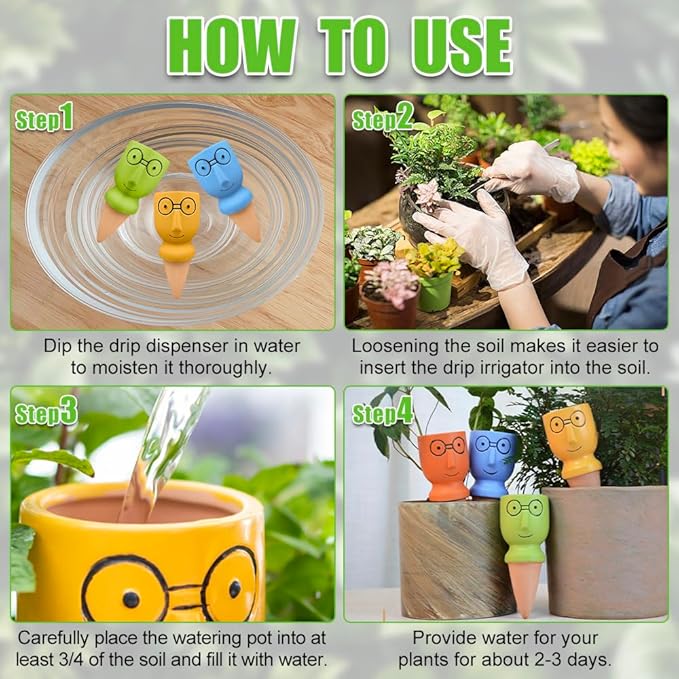 HOW TO USE

Step1

Dip the drip dispenser in water to moisten it thoroughly.

Step2

Loosening the soil makes it easier to insert the drip irrigator into the soil.

Step3

Carefully place the watering pot into at least 3/4 of the soil and fill it with water.

Step4

Provide water for your plants for about 2-3 days.