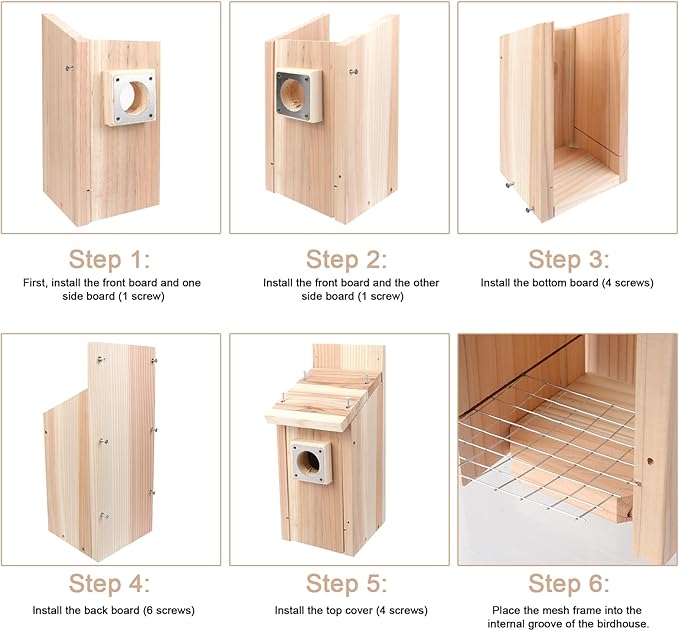 Step 1:
First, install the front board and one side board (1 screw)

Step 2:
Install the front board and the other side board (1 screw)

Step 3:
Install the bottom board (4 screws)

Step 4:
Install the back board (6 screws)

Step 5:
Install the top cover (4 screws)

Step 6:
Place the mesh frame into the internal groove of the birdhouse.