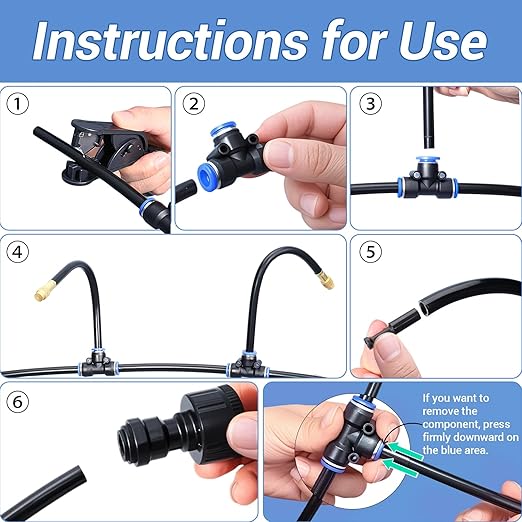 Instructions for Use

①

②

③

④

⑤

⑥

If you want to remove the component, press firmly downward on the blue area.