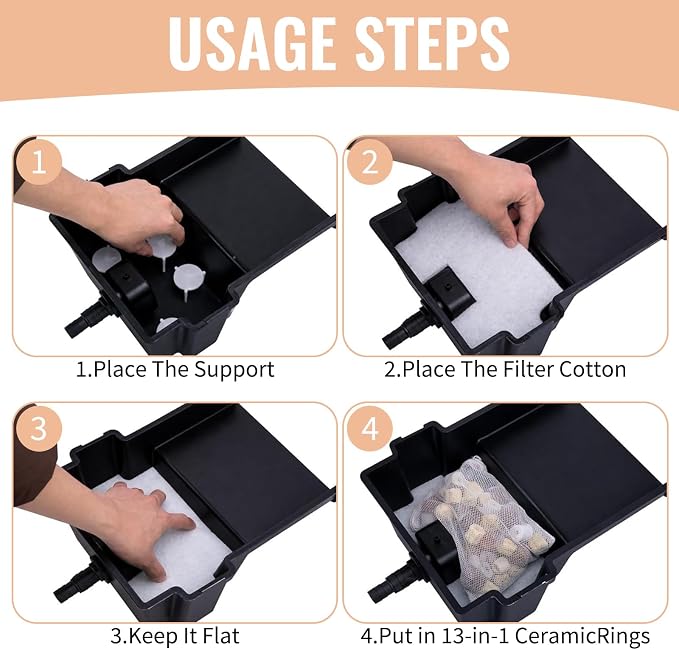 USAGE STEPS

1

1.Place The Support

2

2.Place The Filter Cotton

3

3.Keep It Flat

4

4.Put in 13-in-1 CeramicRings