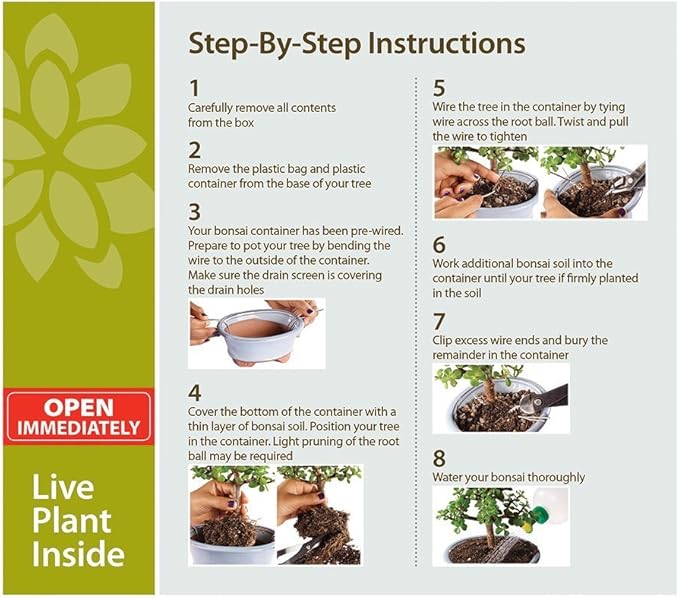 OPEN IMMEDIATELY

Live Plant Inside

Step-By-Step Instructions

1
Carefully remove all contents from the box

2
Remove the plastic bag and plastic container from the base of your tree

3
Your bonsai container has been pre-wired. Prepare to pot your tree by bending the wire to the outside of the container. Make sure the drain screen is covering the drain holes

4
Cover the bottom of the container with a thin layer of bonsai soil. Position your tree in the container. Light pruning of the root ball may be required

5
Wire the tree in the container by tying wire across the root ball. Twist and pull the wire to tighten

6
Work additional bonsai soil into the container until your tree if firmly planted in the soil

7
Clip excess wire ends and bury the remainder in the container

8
Water your bonsai thoroughly