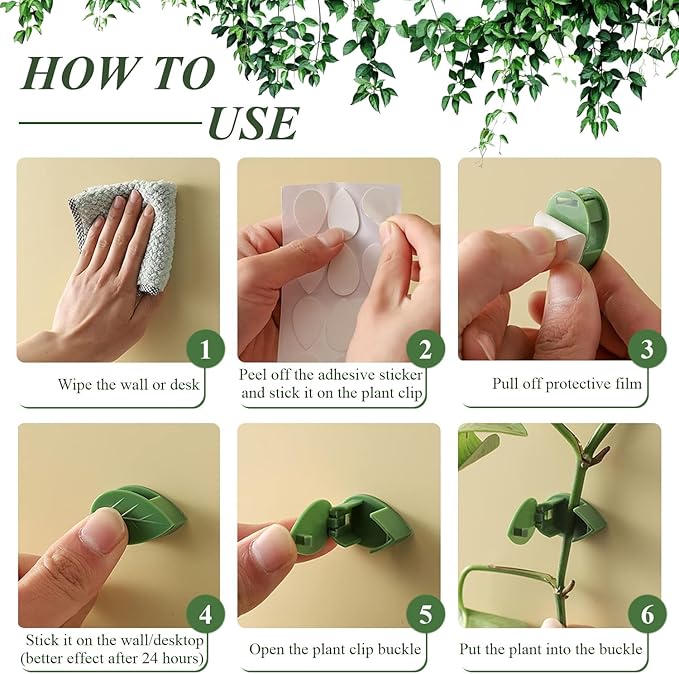 HOW TO USE

1
Wipe the wall or desk

2
Peel off the adhesive sticker and stick it on the plant clip

3
Pull off protective film

4
Stick it on the wall/desktop (better effect after 24 hours)

5
Open the plant clip buckle

6
Put the plant into the buckle