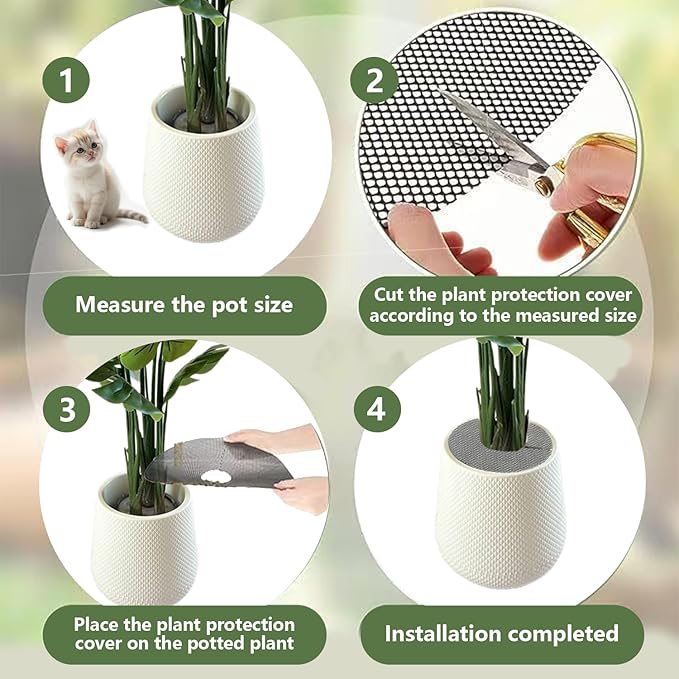 1

Measure the pot size

2

Cut the plant protection cover according to the measured size

3

Place the plant protection cover on the potted plant

4

Installation completed