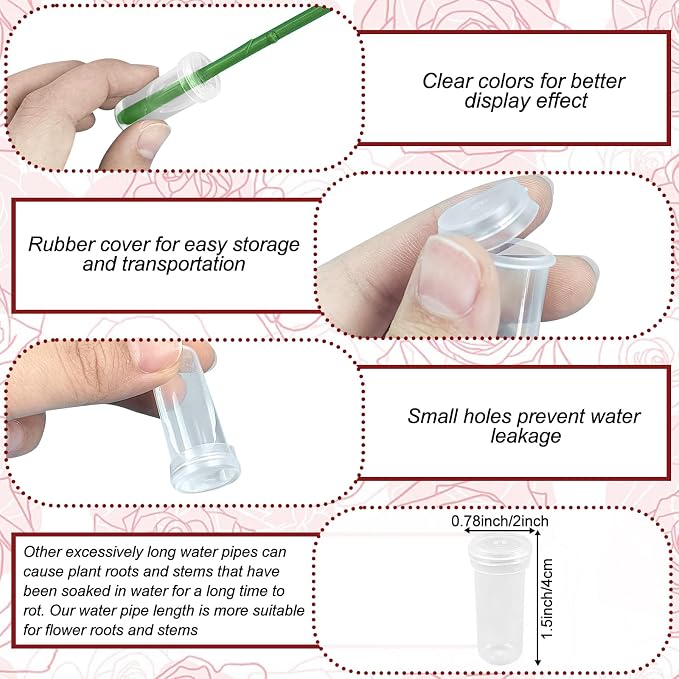 Clear colors for better display effect

Rubber cover for easy storage and transportation

Small holes prevent water leakage

Other excessively long water pipes can cause plant roots and stems that have been soaked in water for a long time to rot. Our water pipe length is more suitable for flower roots and stems

0.78inch/2inch

1.5inch/4cm