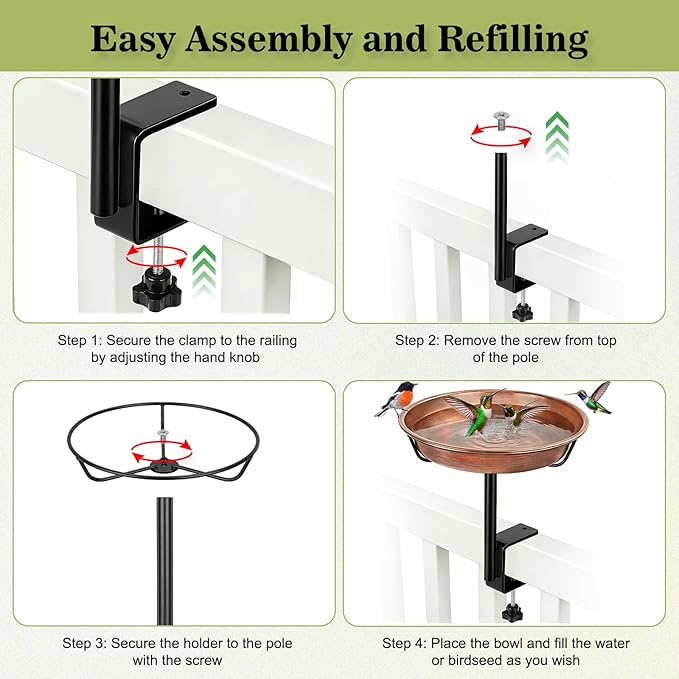 Easy Assembly and Refilling

Step 1: Secure the clamp to the railing by adjusting the hand knob

Step 2: Remove the screw from top of the pole

Step 3: Secure the holder to the pole with the screw

Step 4: Place the bowl and fill the water or birdseed as you wish