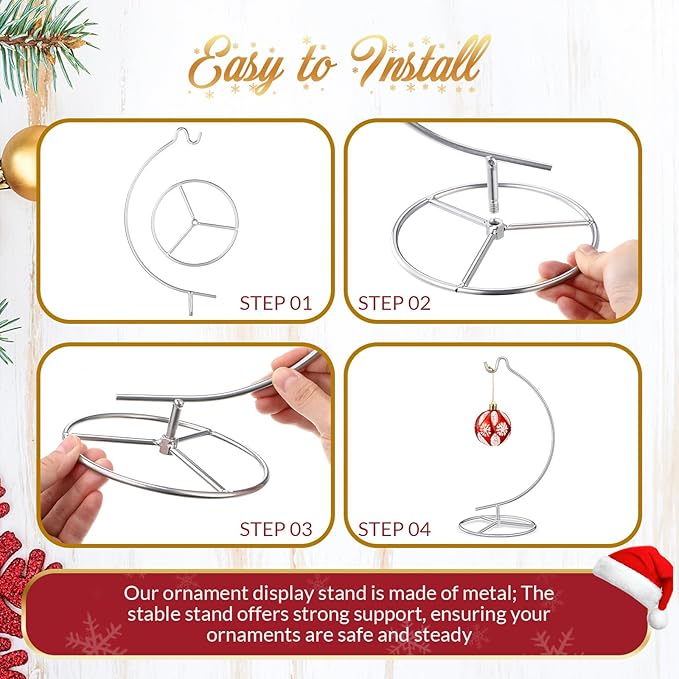 Easy to Install

STEP 01

STEP 02

STEP 03

STEP 04

Our ornament display stand is made of metal; The stable stand offers strong support, ensuring your ornaments are safe and steady