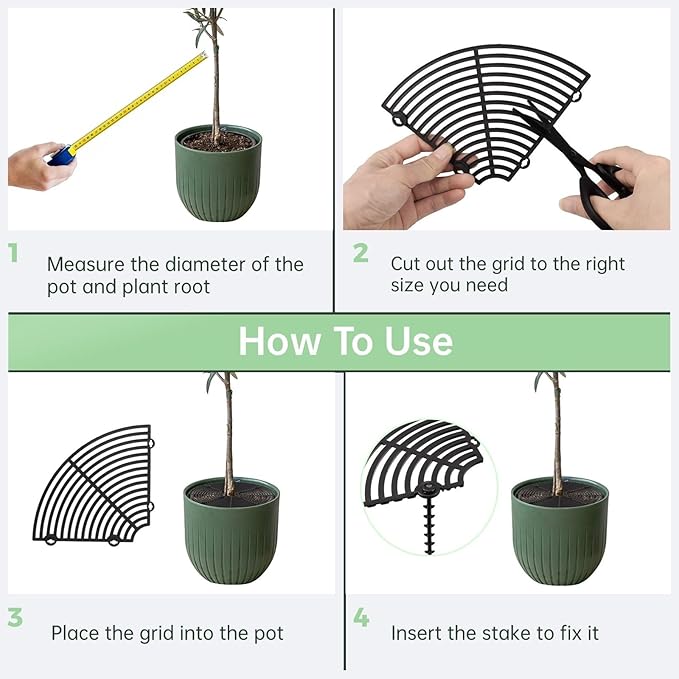 1 Measure the diameter of the pot and plant root

2 Cut out the grid to the right size you need

How To Use

3 Place the grid into the pot

4 Insert the stake to fix it