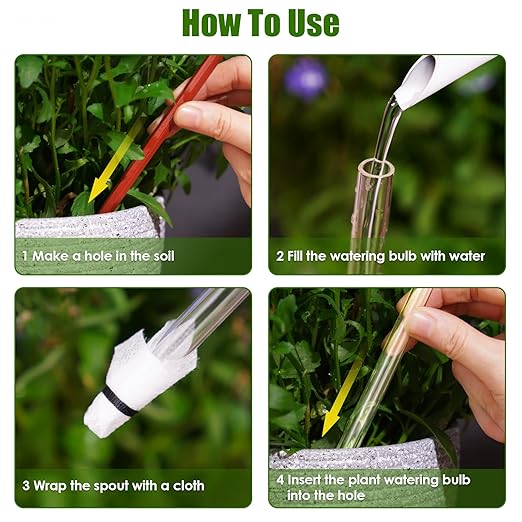 How To Use

1 Make a hole in the soil

2 Fill the watering bulb with water

3 Wrap the spout with a cloth

4 Insert the plant watering bulb into the hole