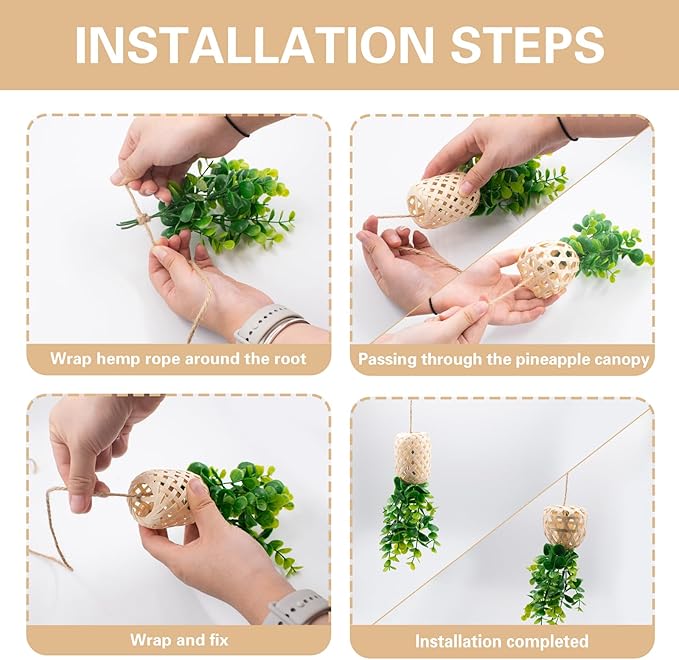 INSTALLATION STEPS

Wrap hemp rope around the root

Passing through the pineapple canopy

Wrap and fix

Installation completed