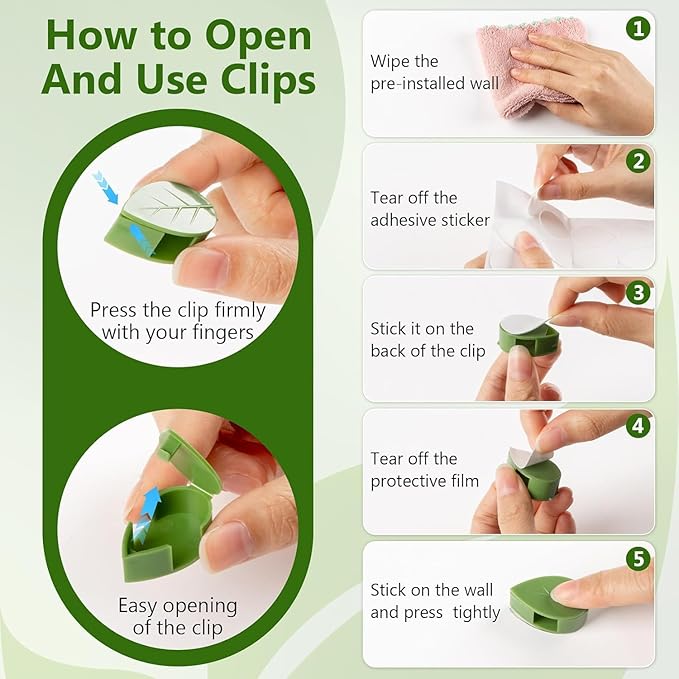 How to Open And Use Clips

Press the clip firmly with your fingers

Easy opening of the clip

1
Wipe the pre-installed wall

2
Tear off the adhesive sticker

3
Stick it on the back of the clip

4
Tear off the protective film

5
Stick on the wall and press tightly