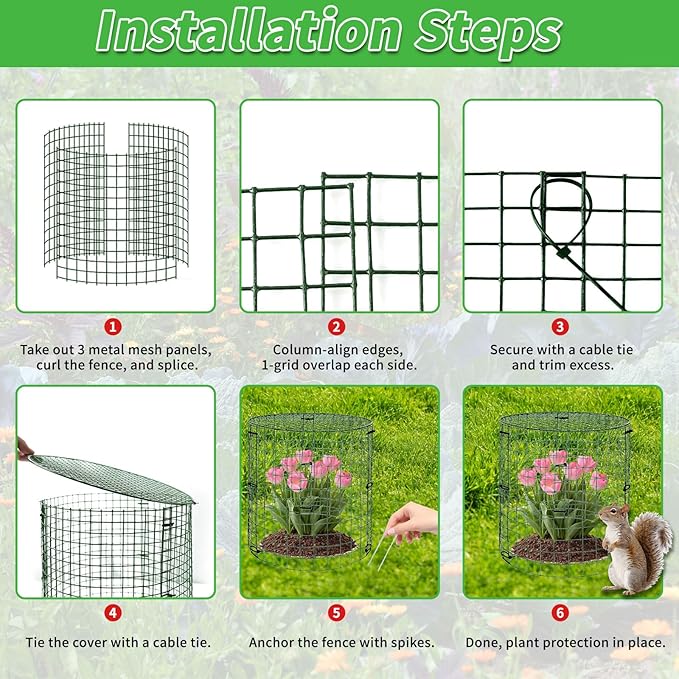 Installation Steps

1

Take out 3 metal mesh panels, curl the fence, and splice.

2

Column-align edges, 1-grid overlap each side.

3

Secure with a cable tie and trim excess.

4

Tie the cover with a cable tie.

5

Anchor the fence with spikes.

6

Done, plant protection in place.