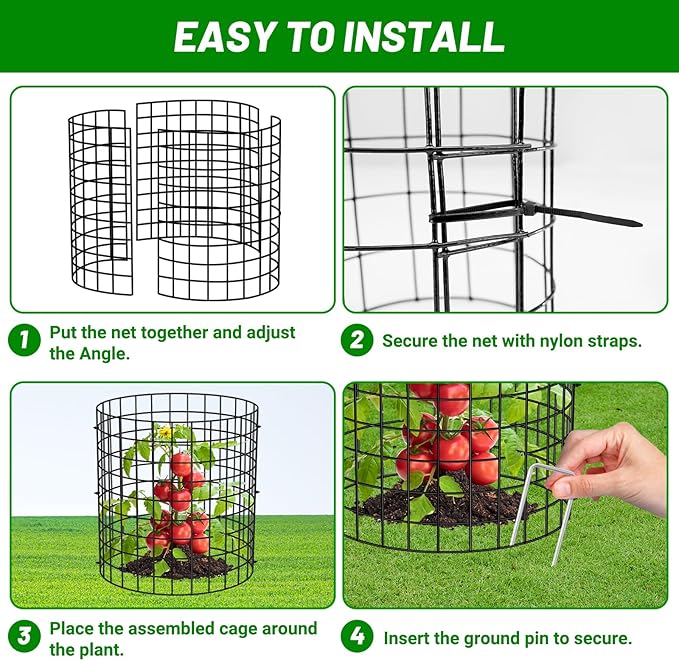 EASY TO INSTALL

1 Put the net together and adjust the Angle.

2 Secure the net with nylon straps.

3 Place the assembled cage around the plant.

4 Insert the ground pin to secure.