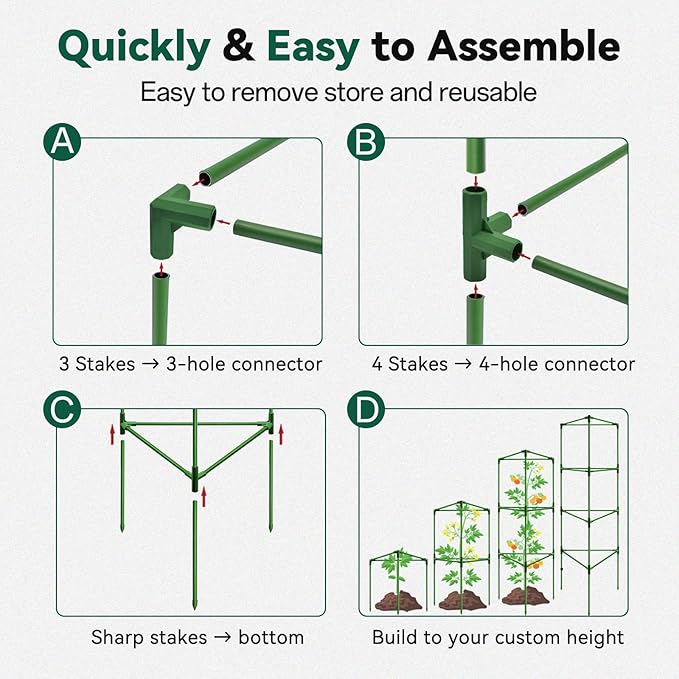 Quickly & Easy to Assemble

Easy to remove store and reusable

A

3 Stakes → 3-hole connector

B

4 Stakes → 4-hole connector

C

Sharp stakes → bottom

D

Build to your custom height