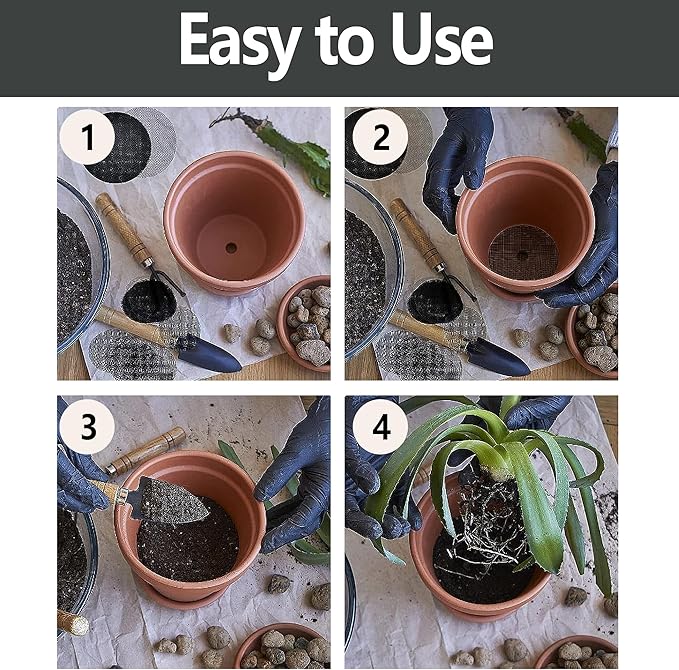 Easy to Use

1

2

3

4