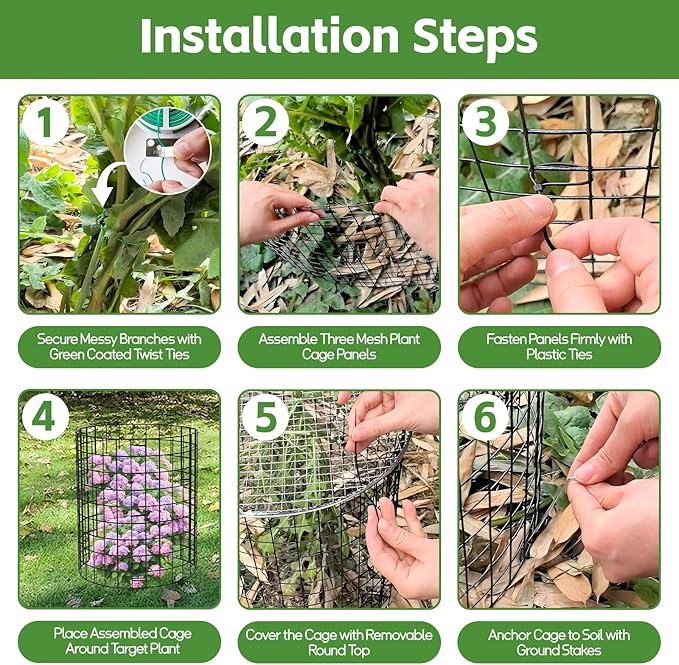 Installation Steps

1

Secure Messy Branches with Green Coated Twist Ties

2

Assemble Three Mesh Plant Cage Panels

3

Fasten Panels Firmly with Plastic Ties

4

Place Assembled Cage Around Target Plant

5

Cover the Cage with Removable Round Top

6

Anchor Cage to Soil with Ground Stakes