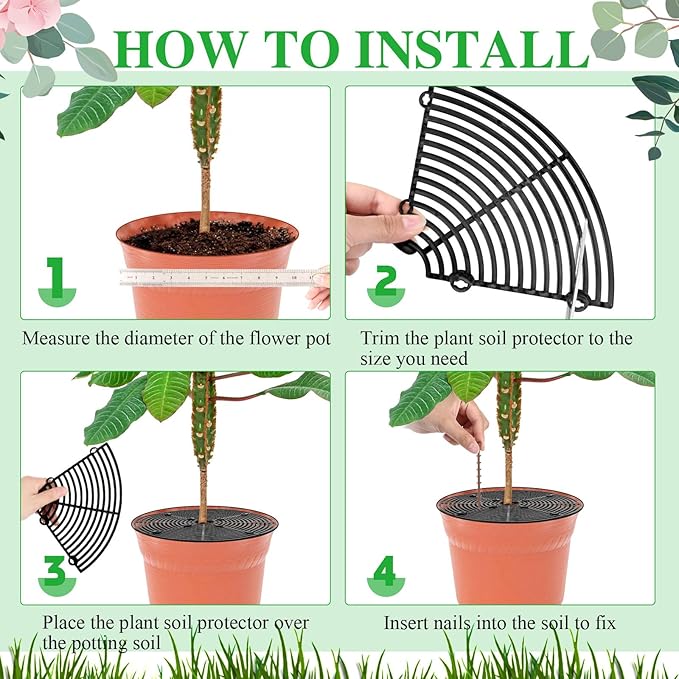 HOW TO INSTALL

1

Measure the diameter of the flower pot

2

Trim the plant soil protector to the size you need

3

Place the plant soil protector over the potting soil

4

Insert nails into the soil to fix