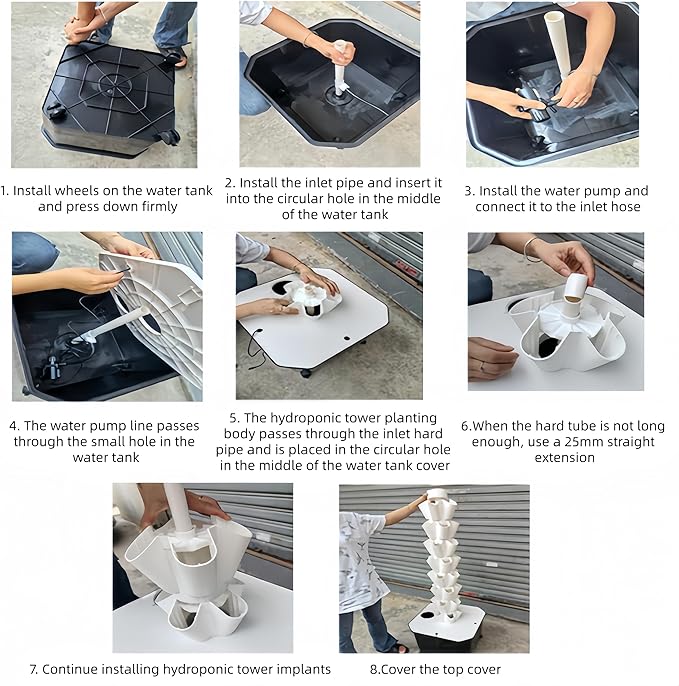 1. Install wheels on the water tank and press down firmly

2. Install the inlet pipe and insert it into the circular hole in the middle of the water tank

3. Install the water pump and connect it to the inlet hose

4. The water pump line passes through the small hole in the water tank

5. The hydroponic tower planting body passes through the inlet hard pipe and is placed in the circular hole in the middle of the water tank cover

6.When the hard tube is not long enough, use a 25mm straight extension

7. Continue installing hydroponic tower implants

8.Cover the top cover