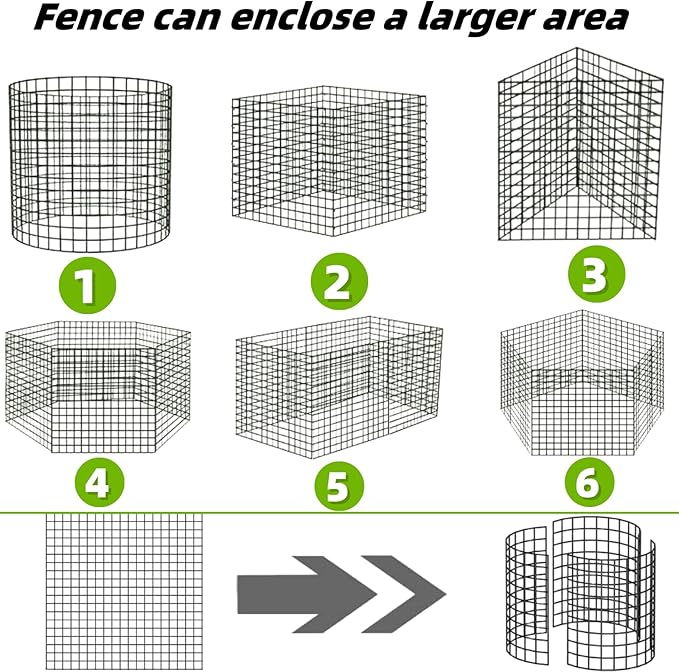 Fence can enclose a larger area

1

2

3

4

5

6