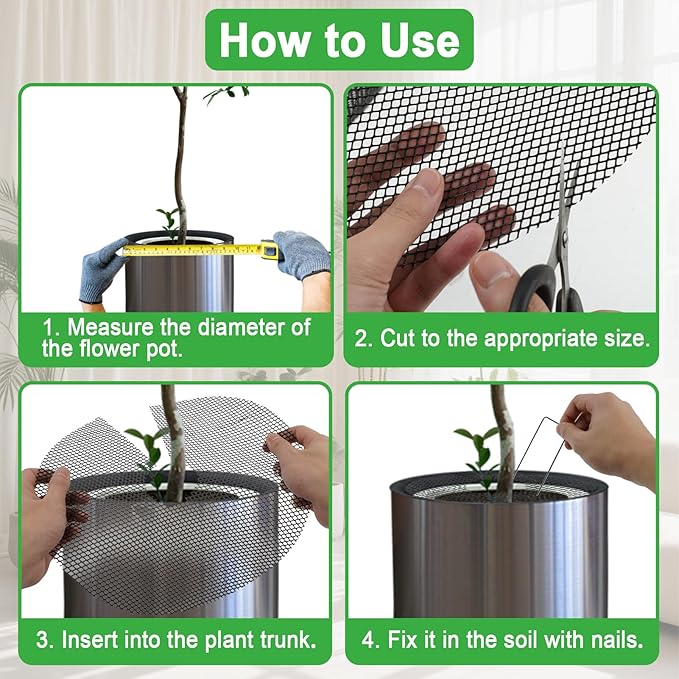 How to Use

1. Measure the diameter of the flower pot.

2. Cut to the appropriate size.

3. Insert into the plant trunk.

4. Fix it in the soil with nails.