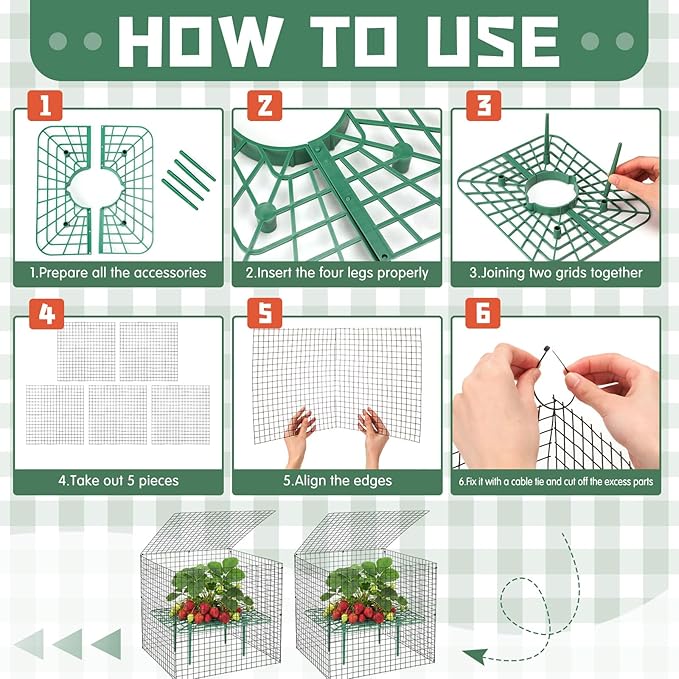 HOW TO USE

1

1.Prepare all the accessories

2

2.Insert the four legs properly

3

3.Joining two grids together

4

4.Take out 5 pieces

5

5.Align the edges

6

6.Fix it with a cable tie and cut off the excess parts