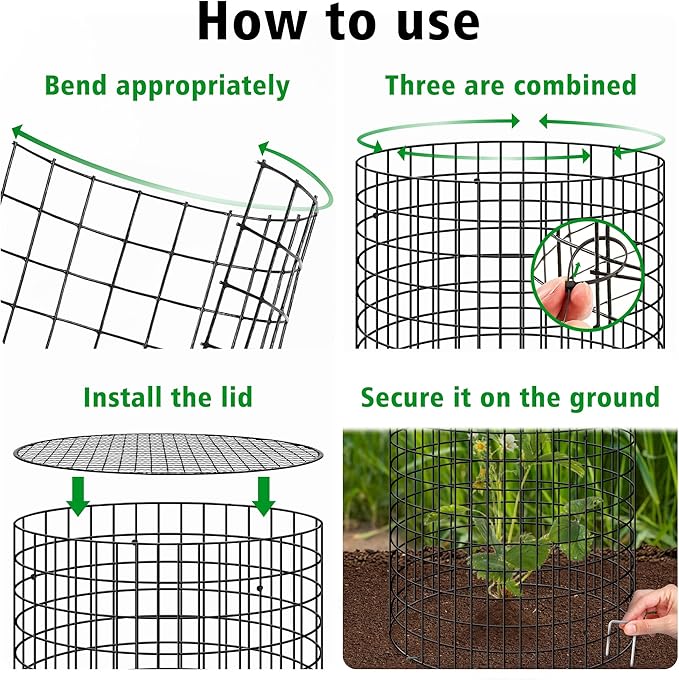 How to use

Bend appropriately

Three are combined

Install the lid

Secure it on the ground