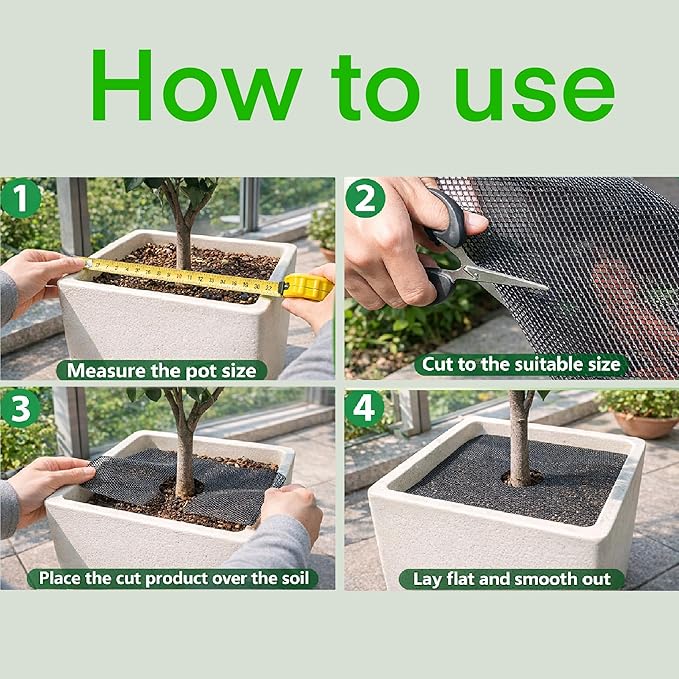 How to use

1
Measure the pot size

2
Cut to the suitable size

3
Place the cut product over the soil

4
Lay flat and smooth out