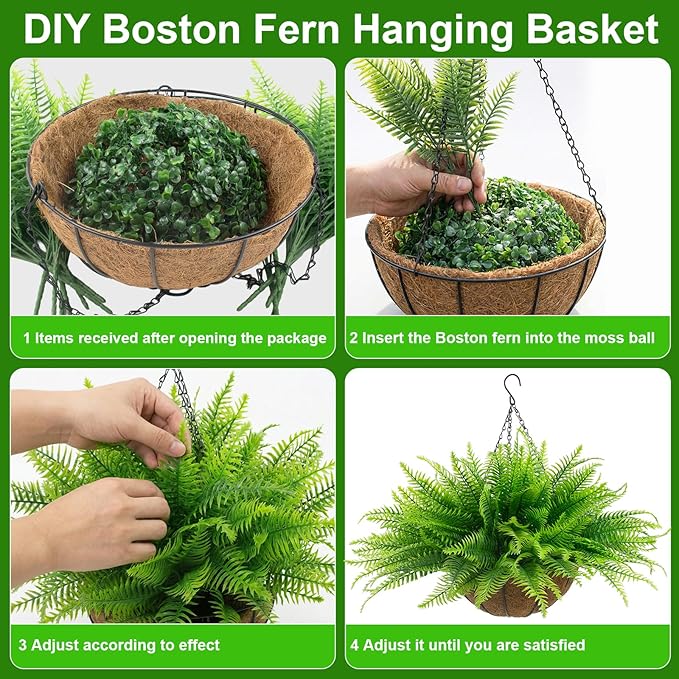 DIY Boston Fern Hanging Basket

1 Items received after opening the package

2 Insert the Boston fern into the moss ball

3 Adjust according to effect

4 Adjust it until you are satisfied