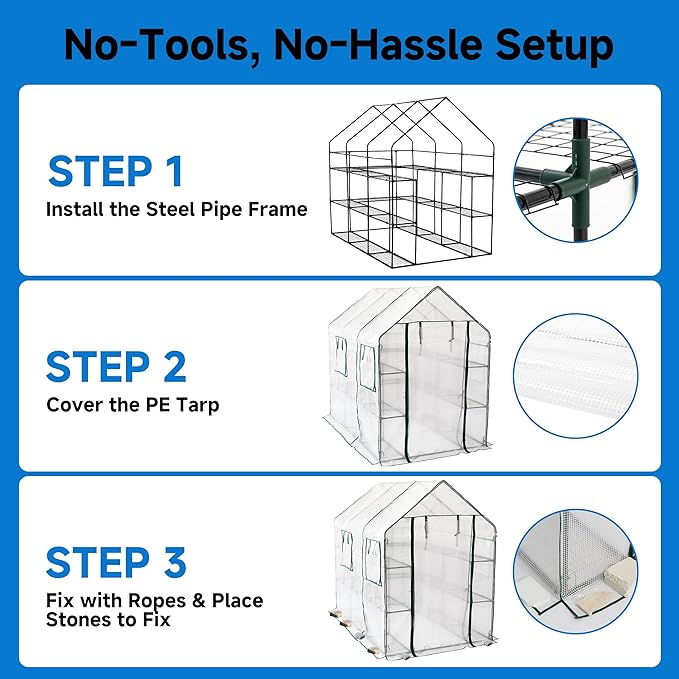 No-Tools, No-Hassle Setup

STEP 1
Install the Steel Pipe Frame

STEP 2
Cover the PE Tarp

STEP 3
Fix with Ropes & Place Stones to Fix