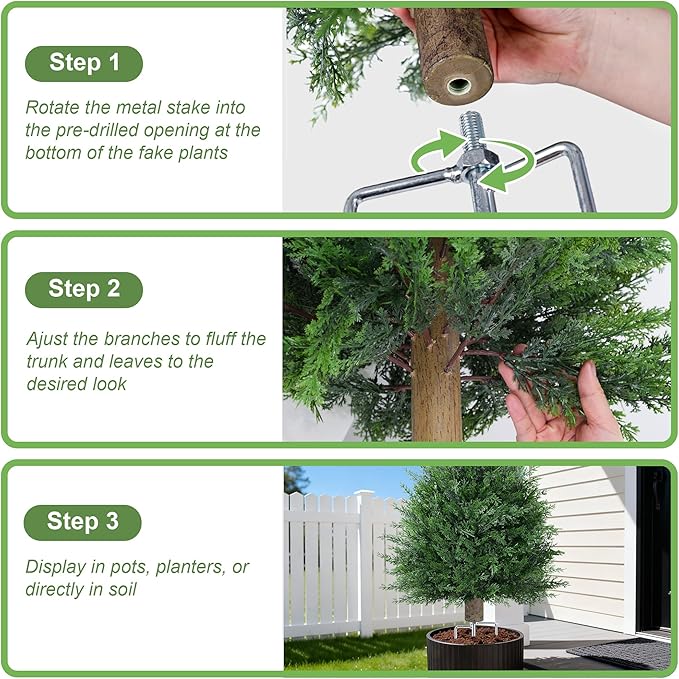 Step 1

Rotate the metal stake into the pre-drilled opening at the bottom of the fake plants

Step 2

Ajust the branches to fluff the trunk and leaves to the desired look

Step 3

Display in pots, planters, or directly in soil