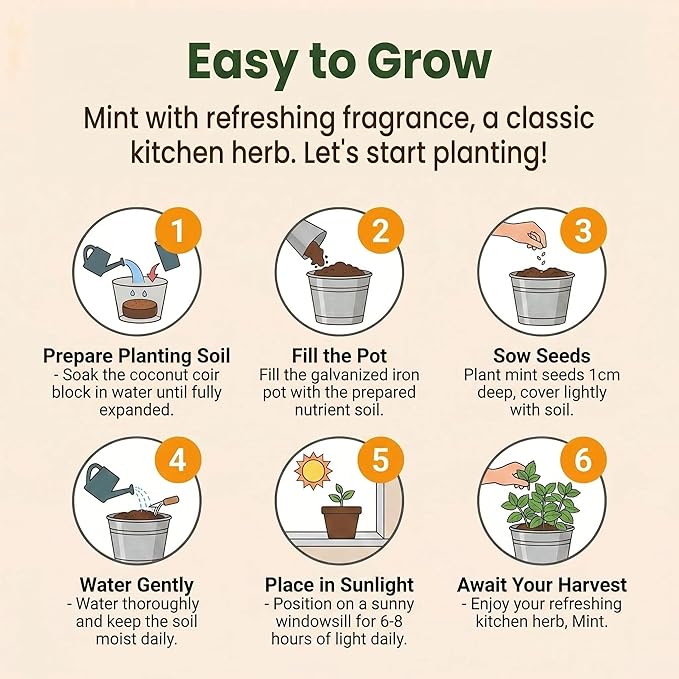 Easy to Grow

Mint with refreshing fragrance, a classic kitchen herb. Let's start planting!

1

Prepare Planting Soil
- Soak the coconut coir block in water until fully expanded.

2

Fill the Pot
Fill the galvanized iron pot with the prepared nutrient soil.

3

Sow Seeds
Plant mint seeds 1cm deep, cover lightly with soil.

4

Water Gently
- Water thoroughly and keep the soil moist daily.

5

Place in Sunlight
- Position on a sunny windowsill for 6-8 hours of light daily.

6

Await Your Harvest
- Enjoy your refreshing kitchen herb, Mint.