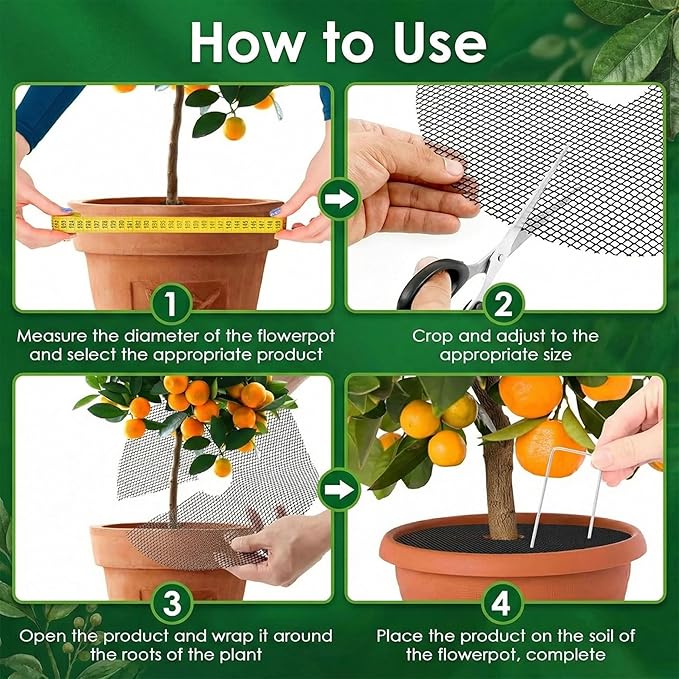 How to Use

1

Measure the diameter of the flowerpot and select the appropriate product

2

Crop and adjust to the appropriate size

3

Open the product and wrap it around the roots of the plant

4

Place the product on the soil of the flowerpot, complete