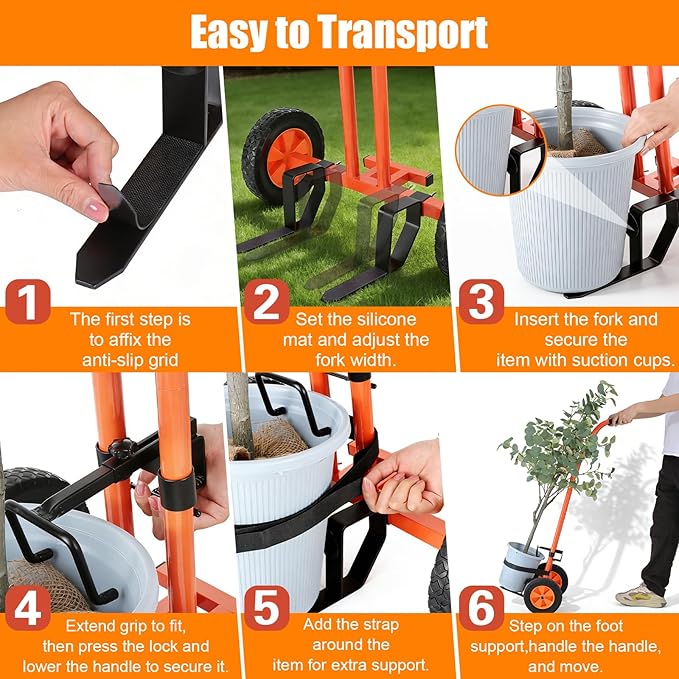 Easy to Transport

1
The first step is to affix the anti-slip grid

2
Set the silicone mat and adjust the fork width.

3
Insert the fork and secure the item with suction cups.

4
Extend grip to fit, then press the lock and lower the handle to secure it.

5
Add the strap around the item for extra support.

6
Step on the foot support,handle the handle, and move.