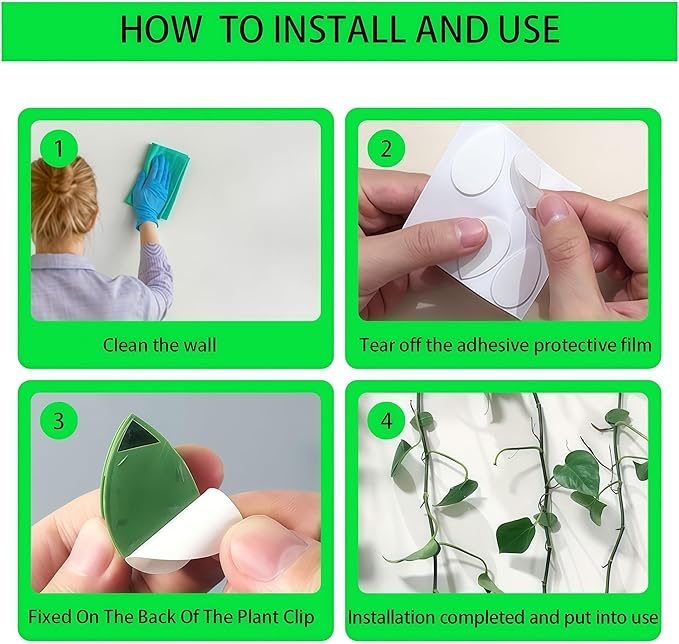 HOW TO INSTALL AND USE

1

Clean the wall

2

Tear off the adhesive protective film

3

Fixed On The Back Of The Plant Clip

4

Installation completed and put into use