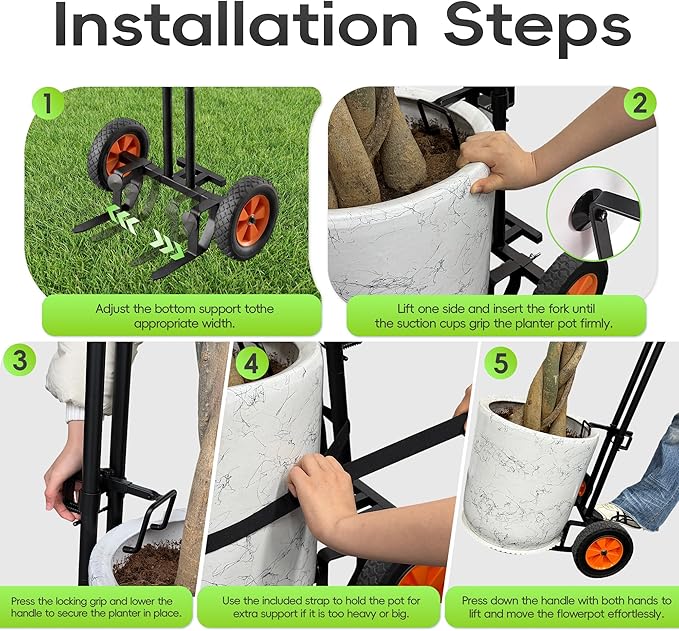 Installation Steps

1

Adjust the bottom support tothe appropriate width.

2

Lift one side and insert the fork until the suction cups grip the planter pot firmly.

3

Press the locking grip and lower the handle to secure the planter in place.

4

Use the included strap to hold the pot for extra support if it is too heavy or big.

5

Press down the handle with both hands to lift and move the flowerpot effortlessly.