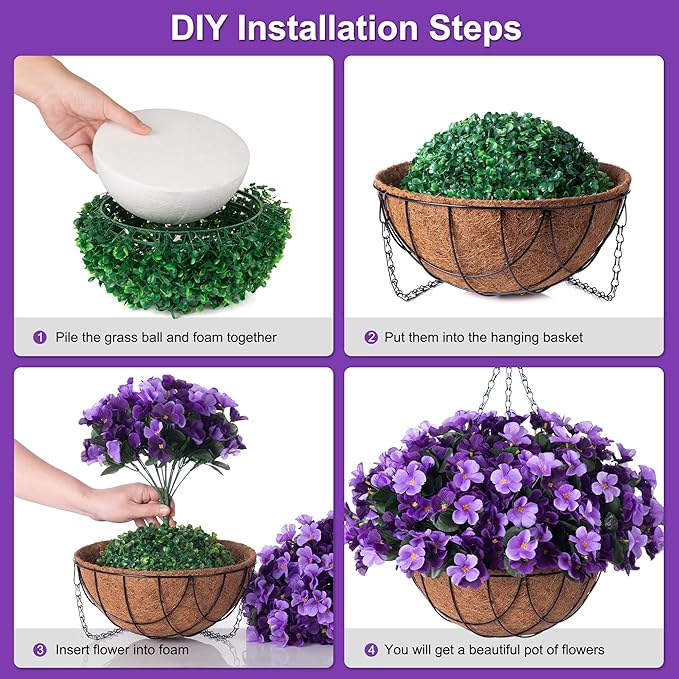 DIY Installation Steps

1 Pile the grass ball and foam together

2 Put them into the hanging basket

3 Insert flower into foam

4 You will get a beautiful pot of flowers