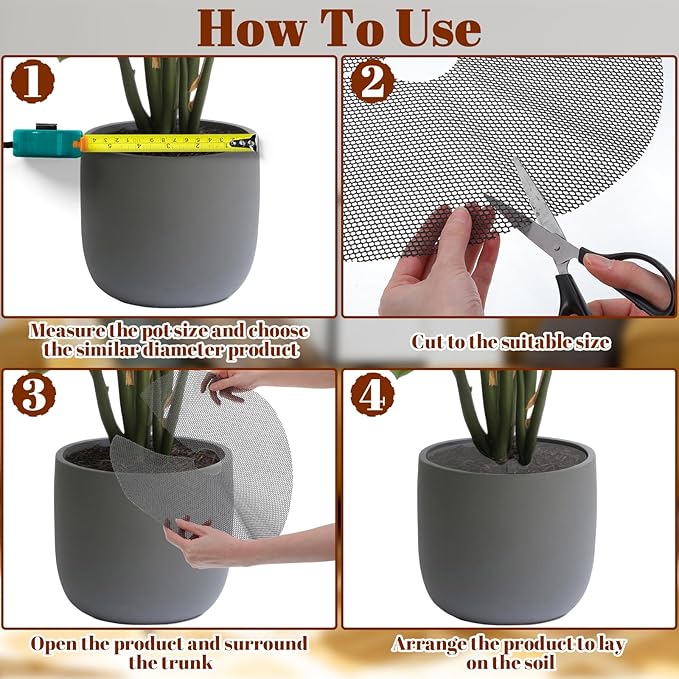 How To Use

1

Measure the pot size and choose the similar diameter product

2

Cut to the suitable size

3

Open the product and surround the trunk

4

Arrange the product to lay on the soil