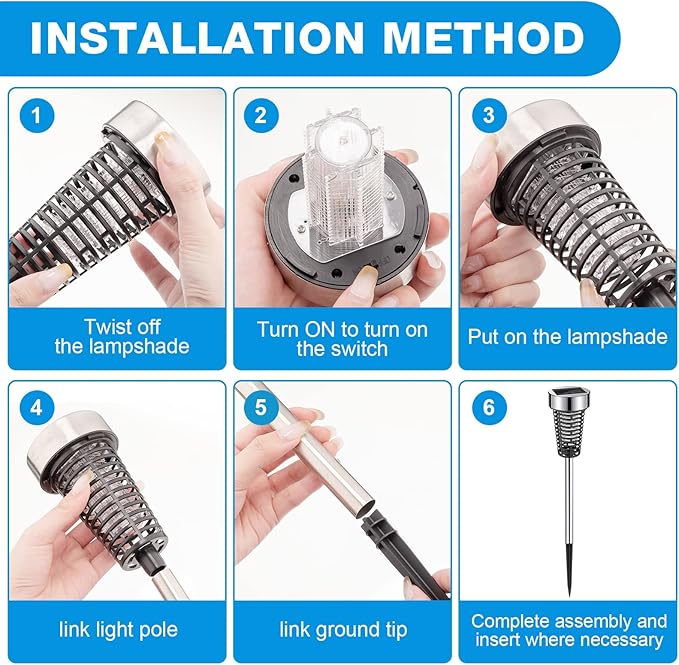 INSTALLATION METHOD

1
Twist off the lampshade

2
Turn ON to turn on the switch

3
Put on the lampshade

4
link light pole

5
link ground tip

6
Complete assembly and insert where necessary